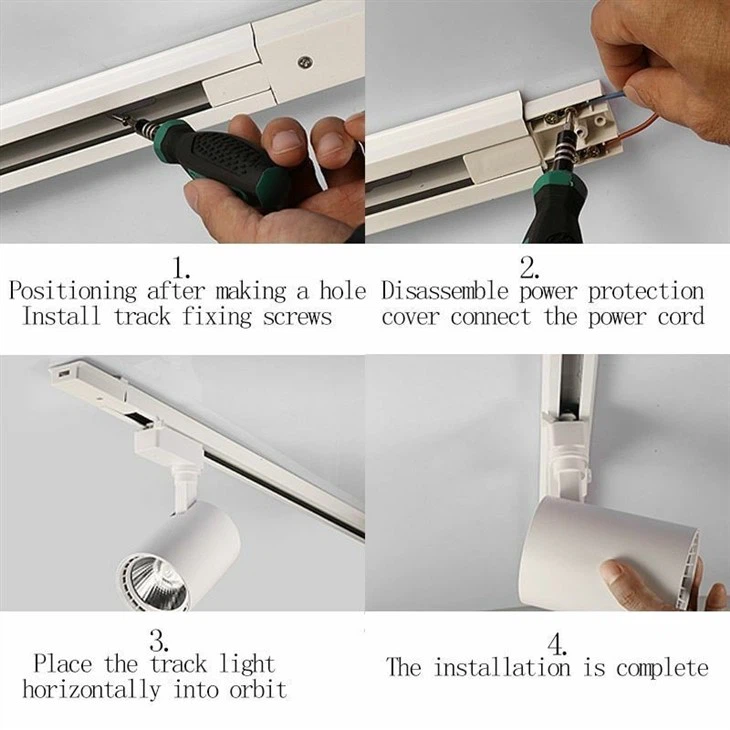 1.
Positioning after making a hole
Install track fixing screws

2.
Disassemble power protection
cover connect the power cord

3.
Place the track light
horizontally into orbit

4.
The installation is complete